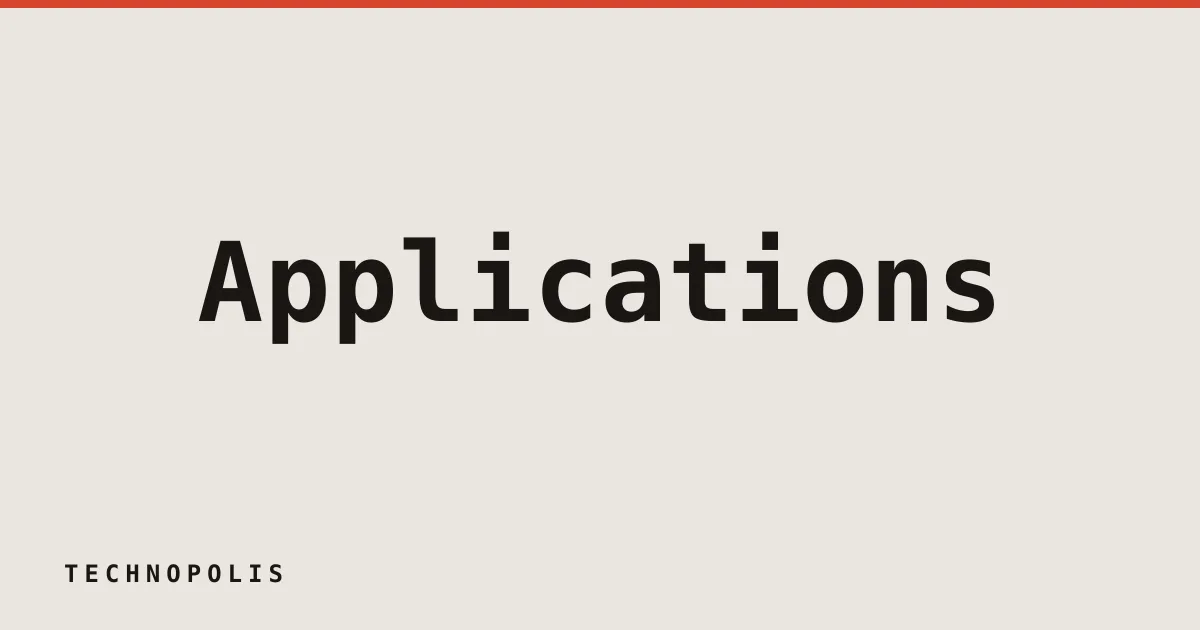 Applications

TECHNOPOLIS